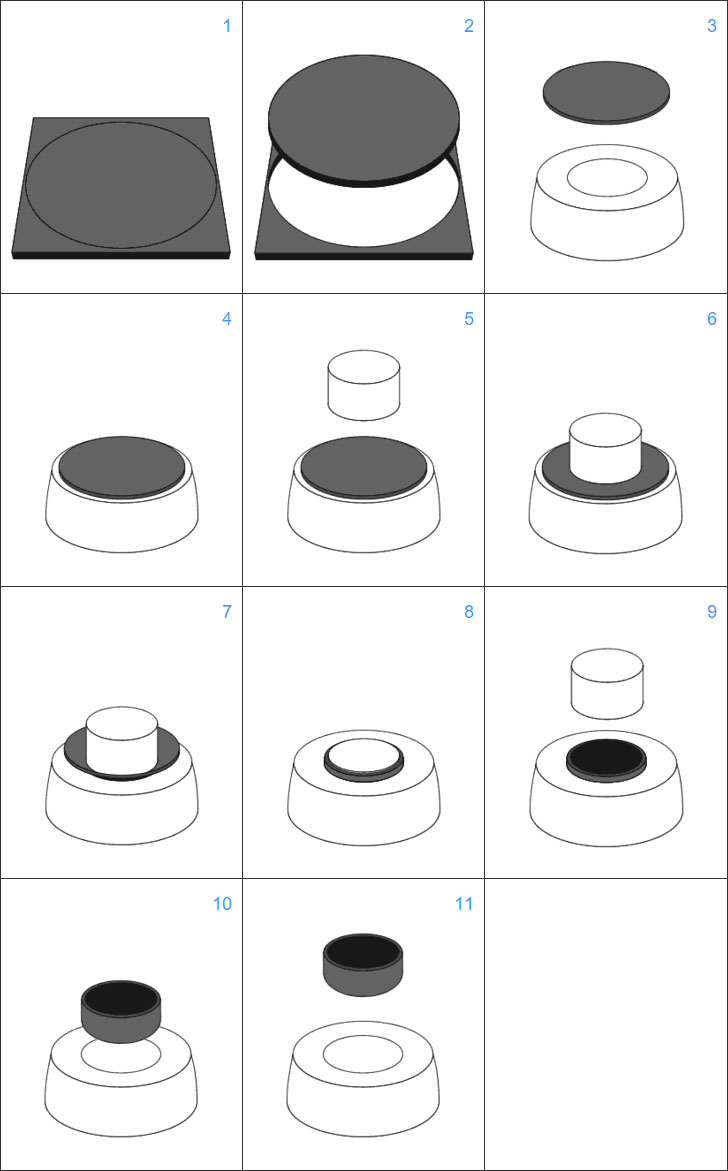 1
2
3
4
5
6
7
8
9
10
11