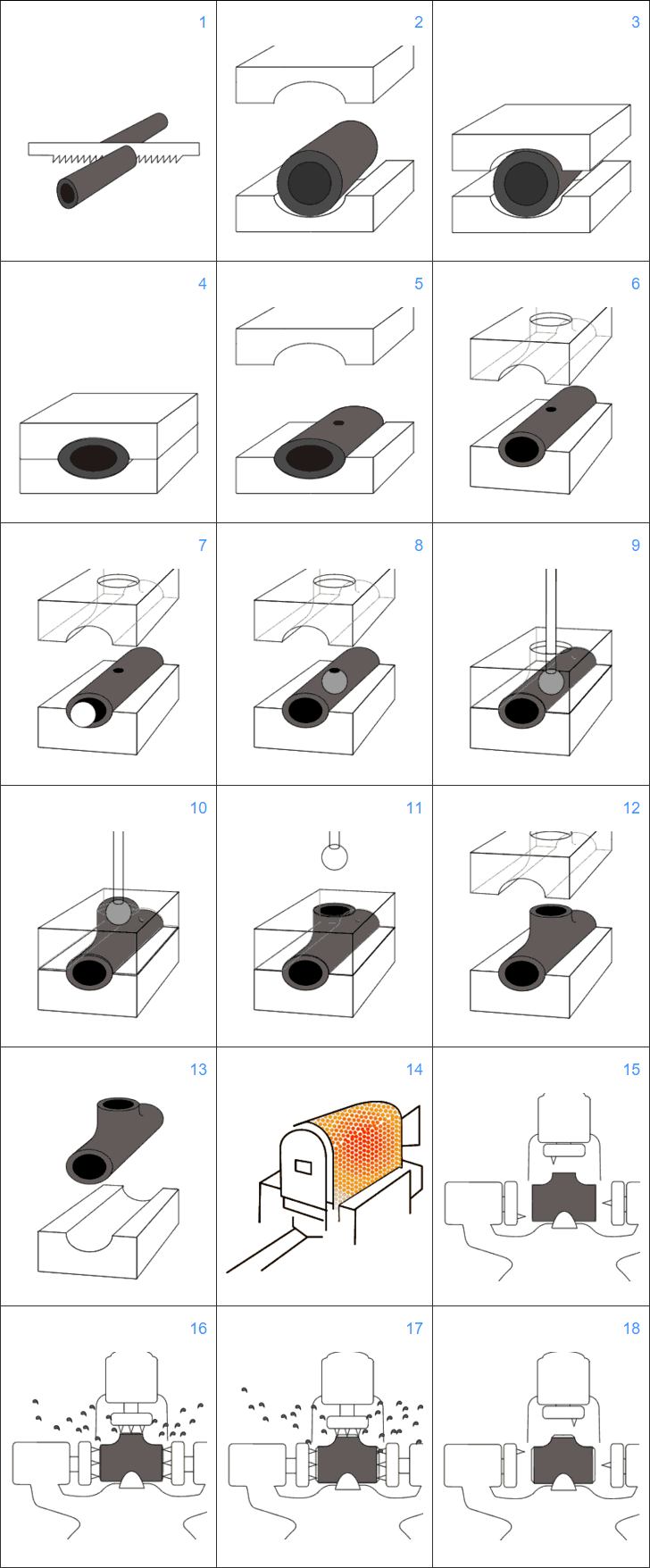 1
2
3
4
5
6
7
8
9
10
11
12
13
14
15
16
17
18